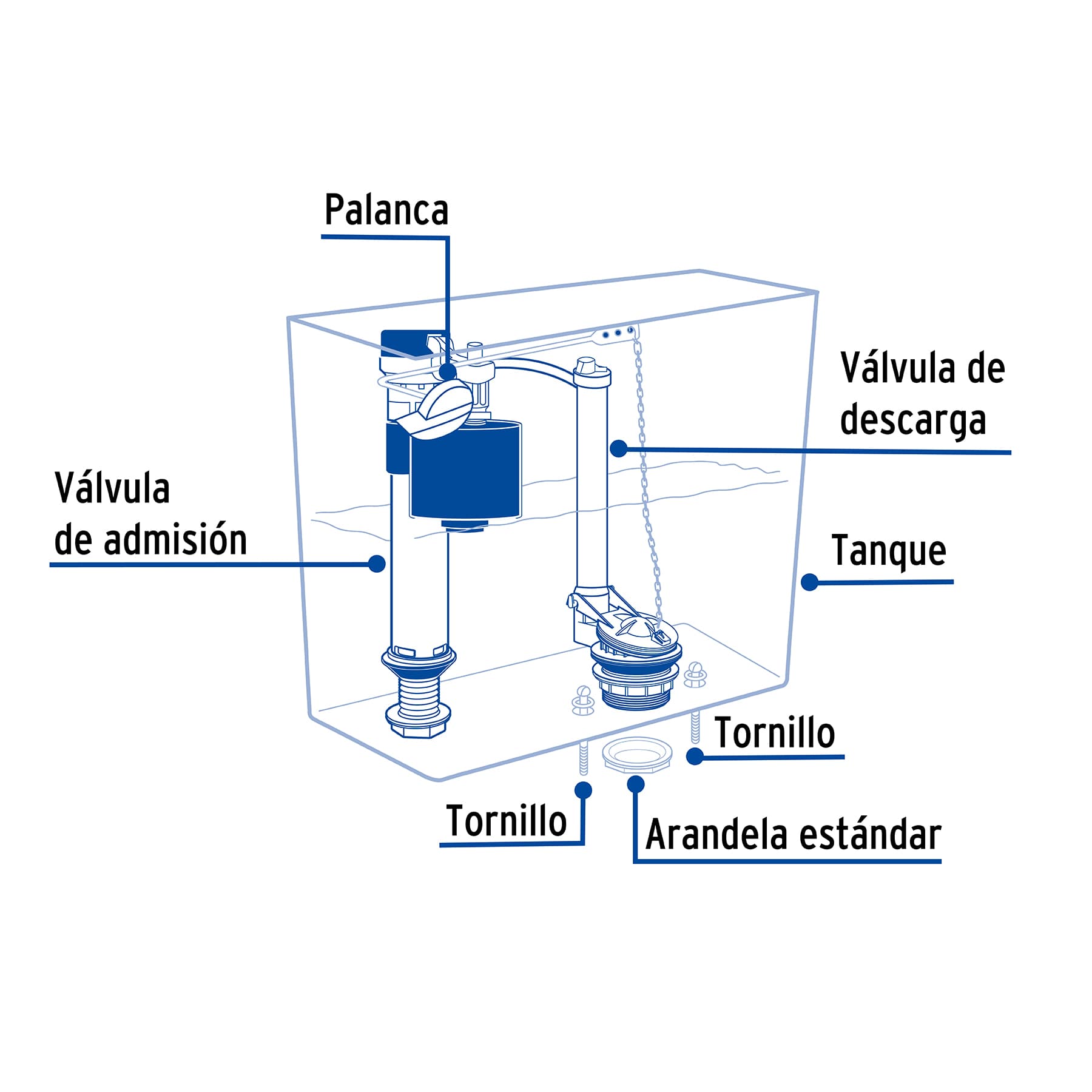 Palanca

Válvula de descarga

Válvula de admisión

Tanque

Tornillo

Tornillo

Arandela estándar