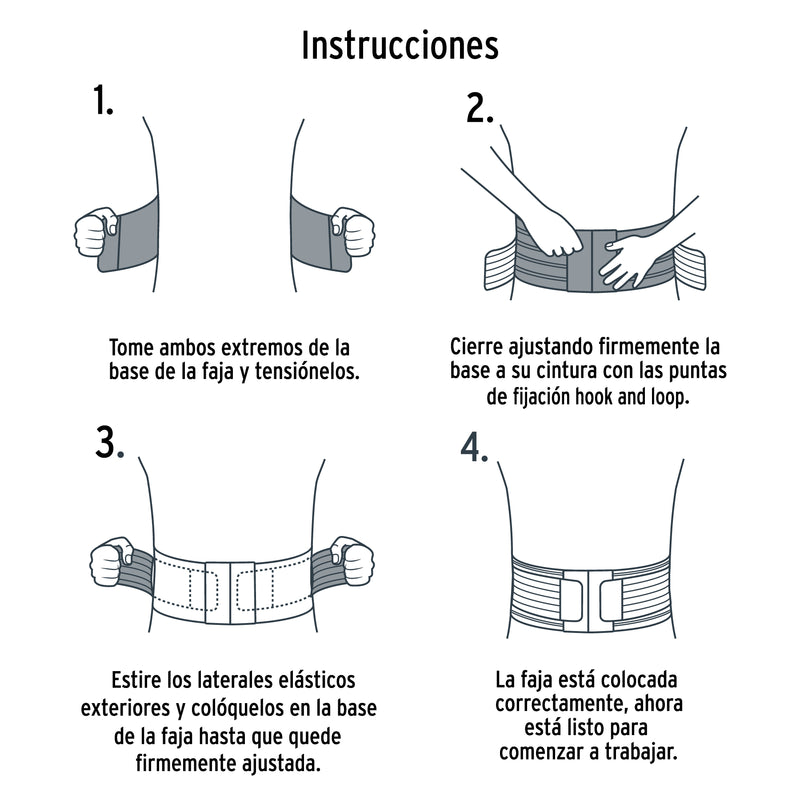 Instrucciones

1.

Tome ambos extremos de la base de la faja y tensiónelos.

2.

Cierre ajustando firmemente la base a su cintura con las puntas de fijación hook and loop.

3.

Estire los laterales elásticos exteriores y colóquelos en la base de la faja hasta que quede firmemente ajustada.

4.

La faja está colocada correctamente, ahora está listo para comenzar a trabajar.