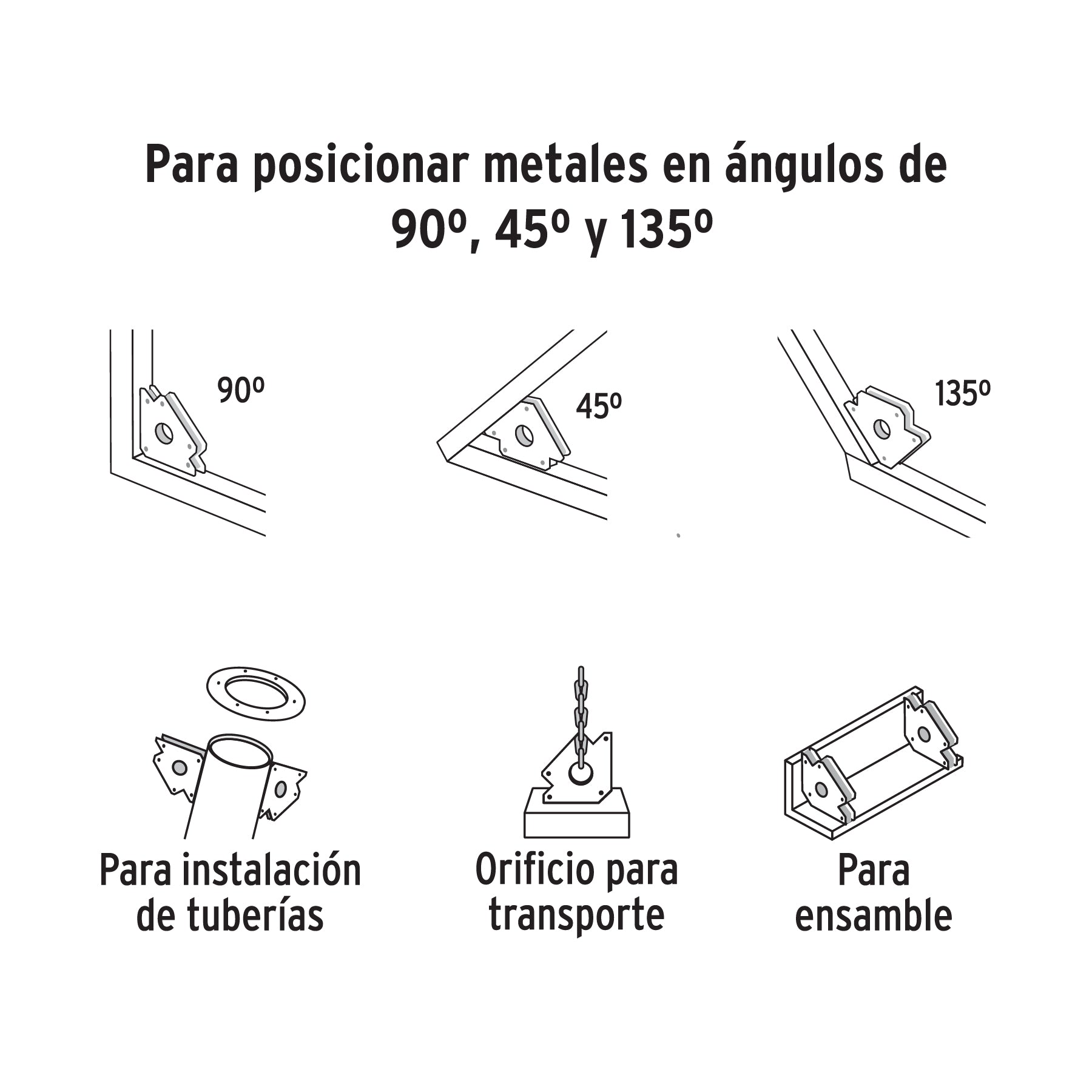 Para posicionar metales en ángulos de 90º, 45º y 135º

90º

45º

135º

Para instalación de tuberías

Orificio para transporte

Para ensamble