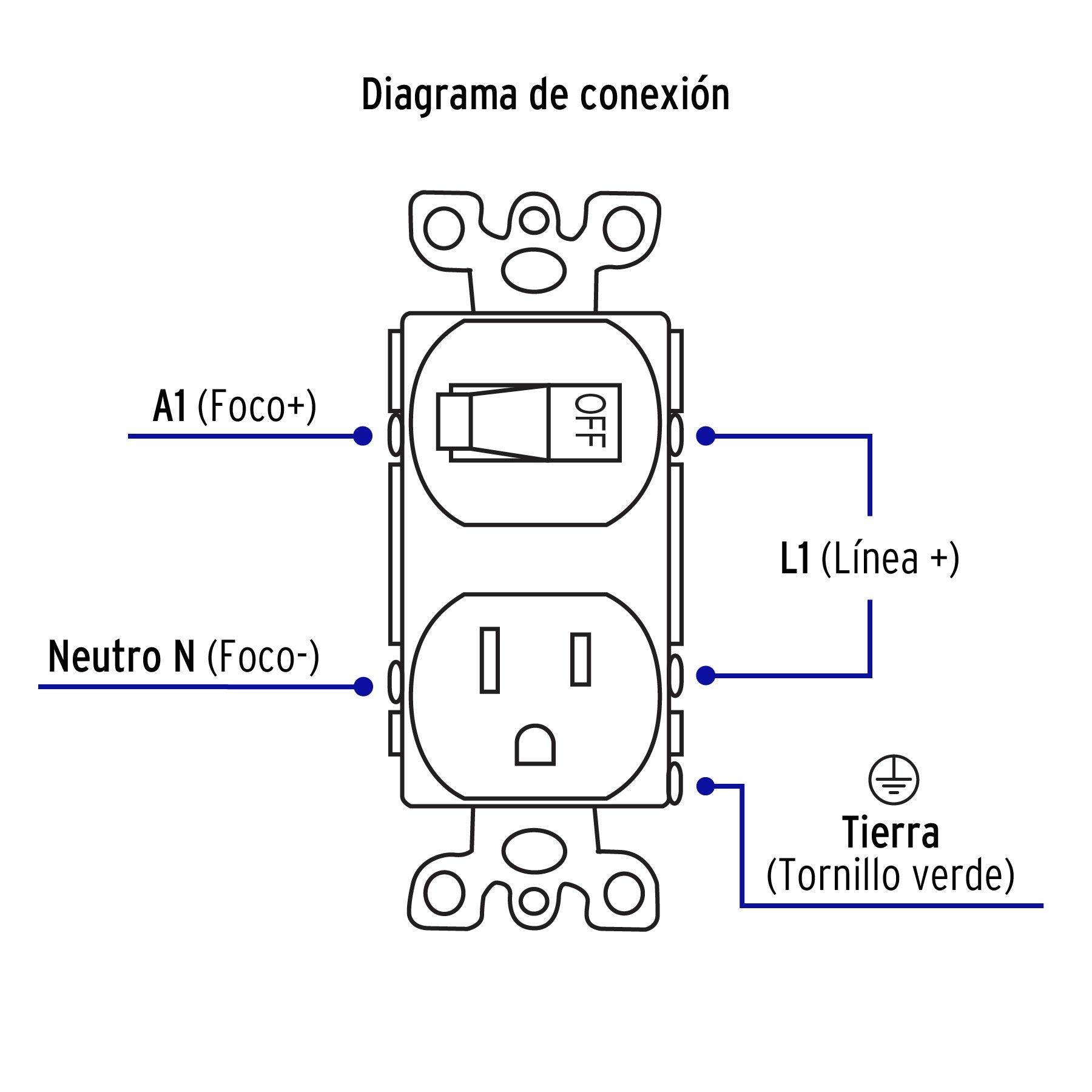 Diagrama de conexión

A1 (Foco+)

OFF

L1 (Línea +)

Neutro N (Foco-)

Tierra
(Tornillo verde)