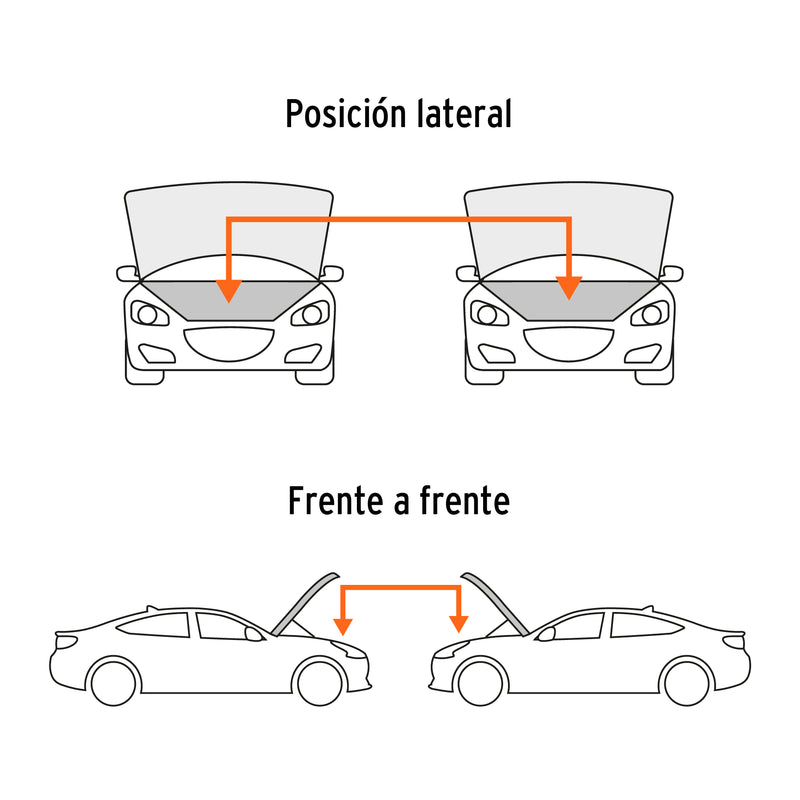 Posición lateral

Frente a frente