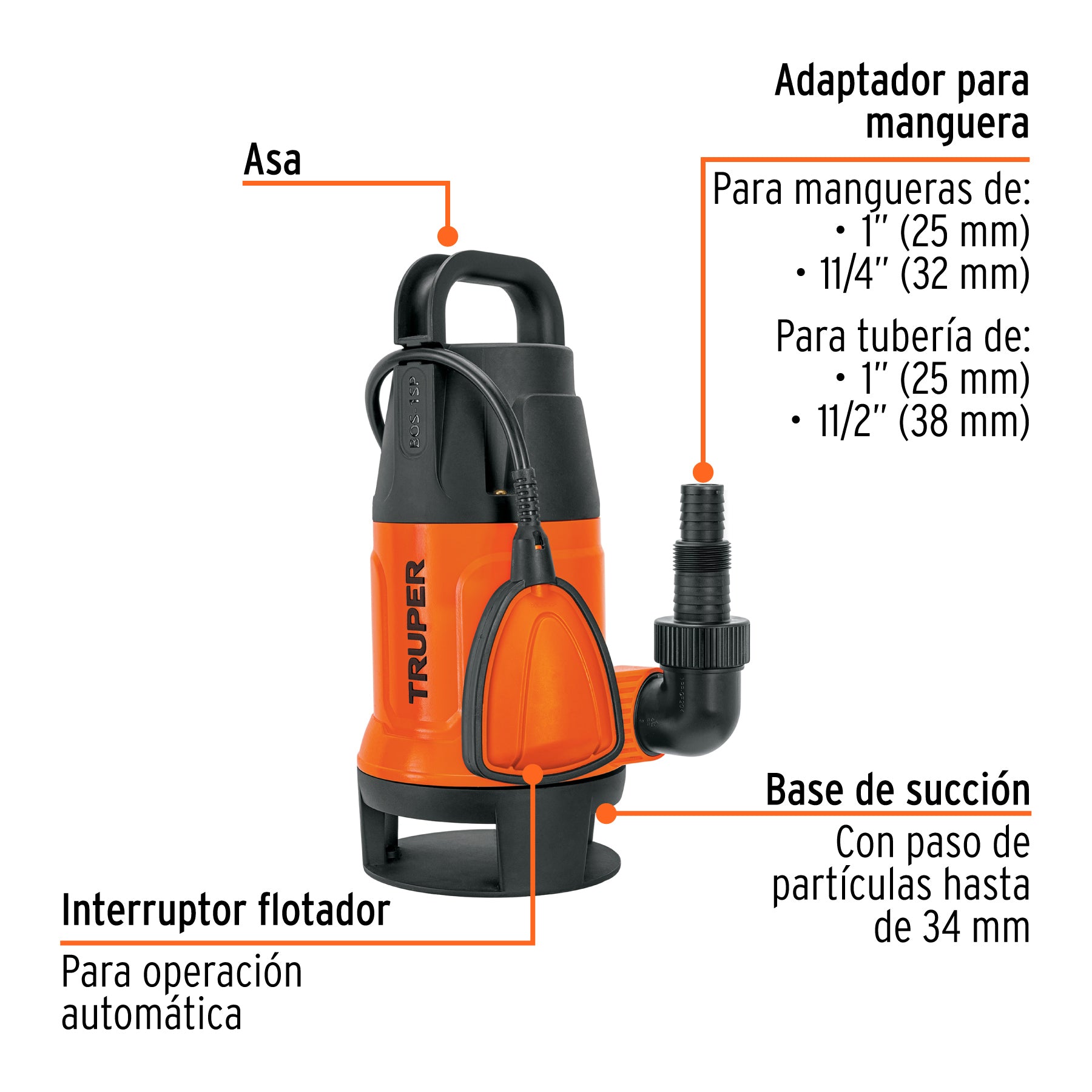 Asa

Adaptador para manguera

Para mangueras de:
• 1" (25 mm)
• 11/4" (32 mm)

Para tubería de:
• 1" (25 mm)
• 11/2" (38 mm)

BOS-1SP

TRUPER

Base de succión

Con paso de partículas hasta de 34 mm

Interruptor flotador

Para operación automática