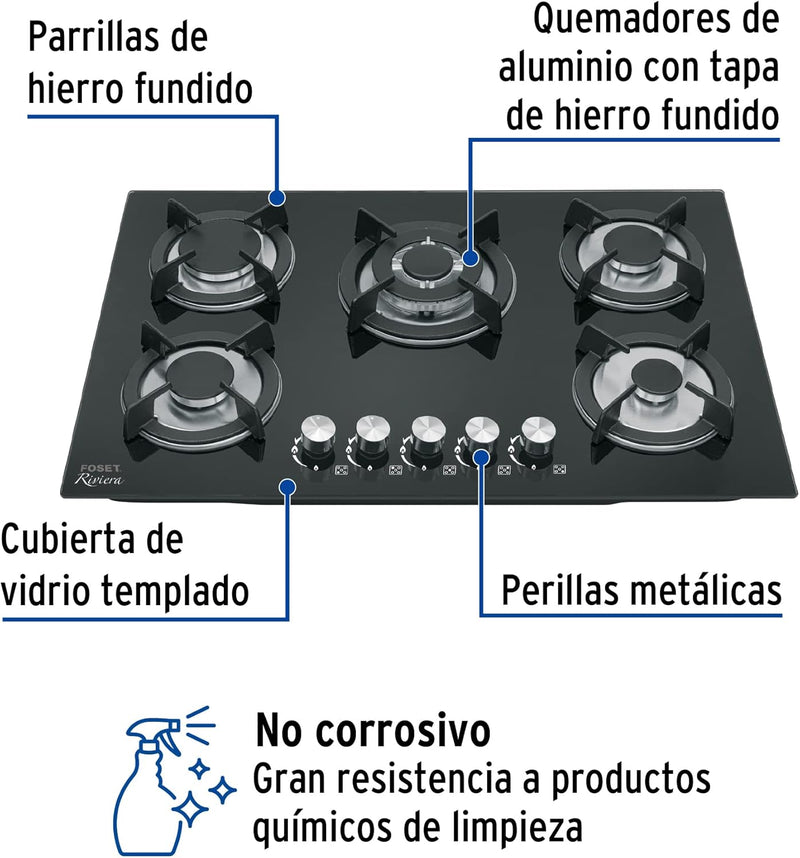 Parrillas de hierro fundido

Quemadores de aluminio con tapa de hierro fundido

FOSET
Riviera

Cubierta de vidrio templado

Perillas metálicas

No corrosivo
Gran resistencia a productos químicos de limpieza